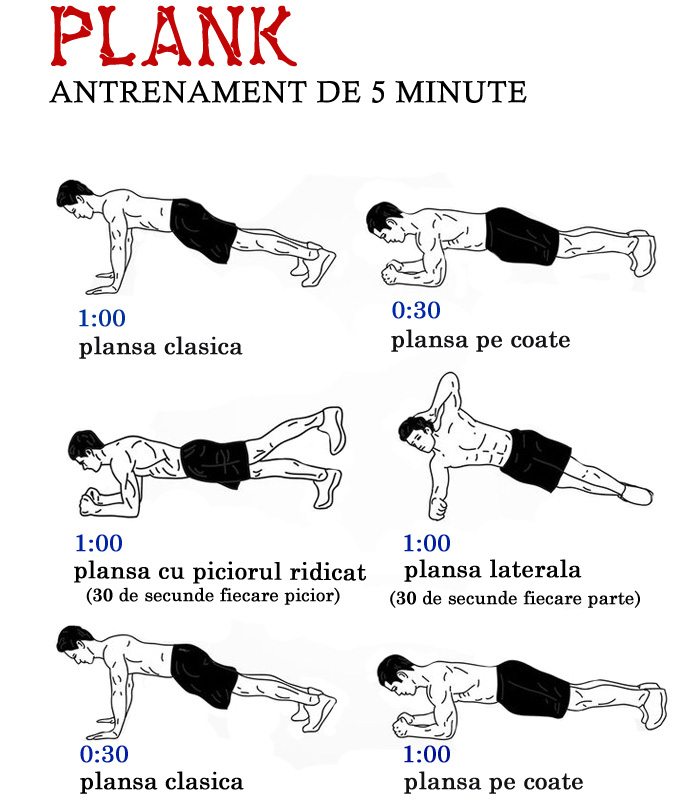 PLANK
ANTRENAMENT DE 5 MINUTE

1:00
plansa clasica

0:30
plansa pe coate

1:00
plansa cu piciorul ridicat
(30 de secunde fiecare picior)

1:00
plansa laterala
(30 de secunde fiecare parte)

0:30
plansa clasica

1:00
plansa pe coate